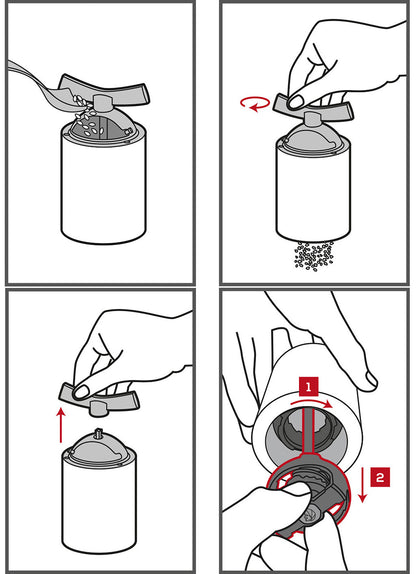 1

2