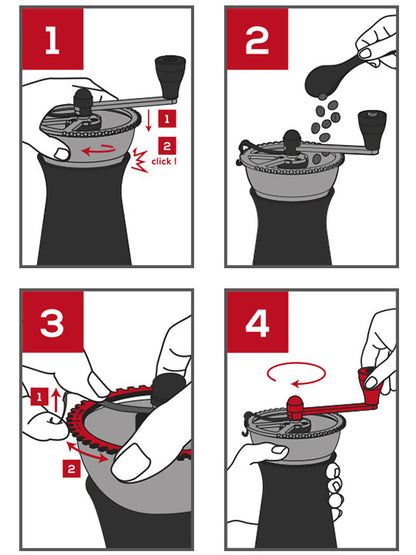 1

1

2

click !

2

3

1

2

4