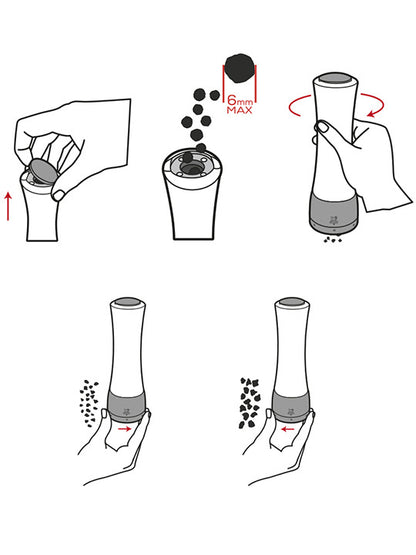 6mm MAX